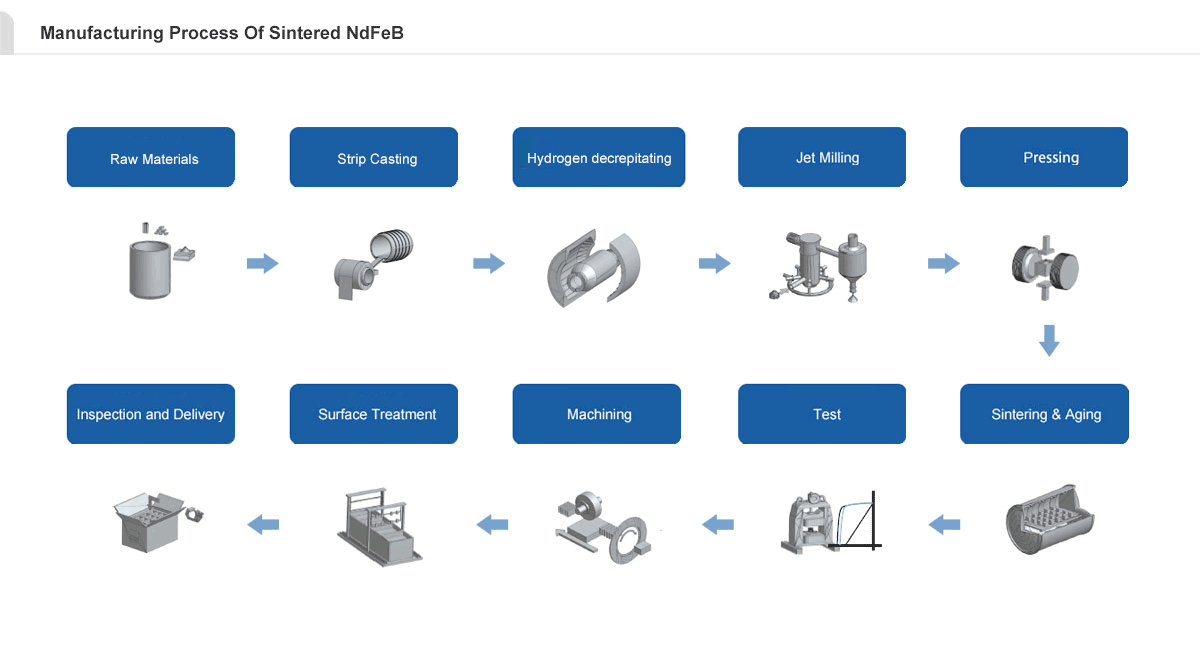 Manufacturing Process Of Sintered NdFeB

Raw Materials

Strip Casting

Hydrogen decrepitating

Jet Milling

Pressing

Sintering & Aging

Test

Machining

Surface Treatment

Inspection and Delivery